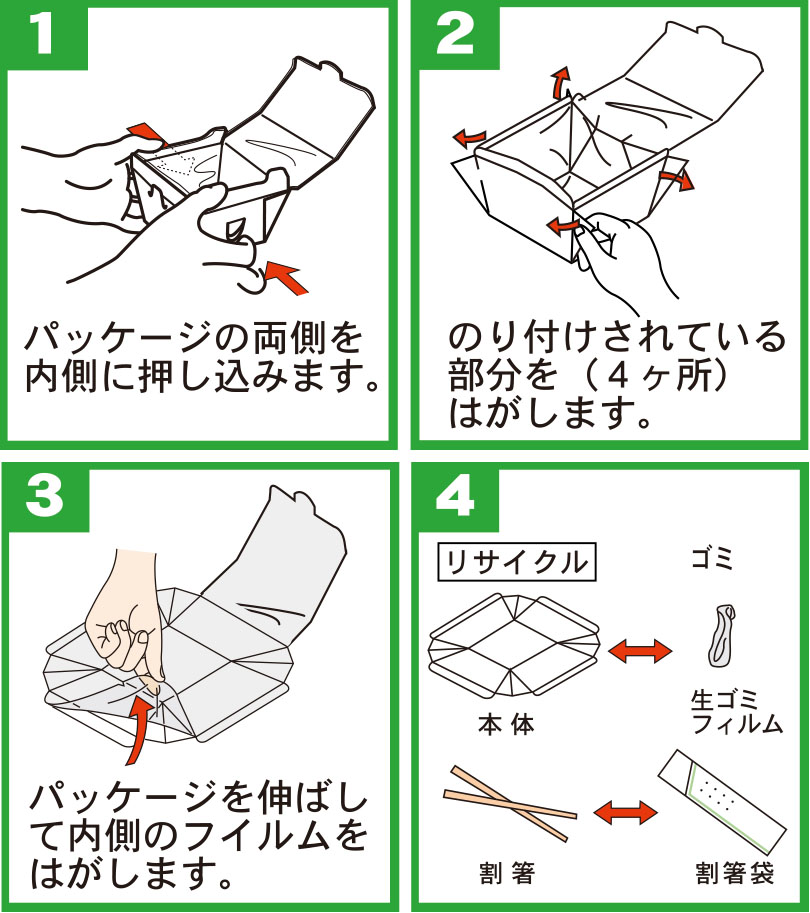 1

パッケージの両側を内側に押し込みます。

2

のり付けされている部分を（４ヶ所）はがします。

3

パッケージを伸ばして内側のフイルムをはがします。

4

リサイクル

ゴミ

本体

生ゴミ
フィルム

割箸

割箸袋